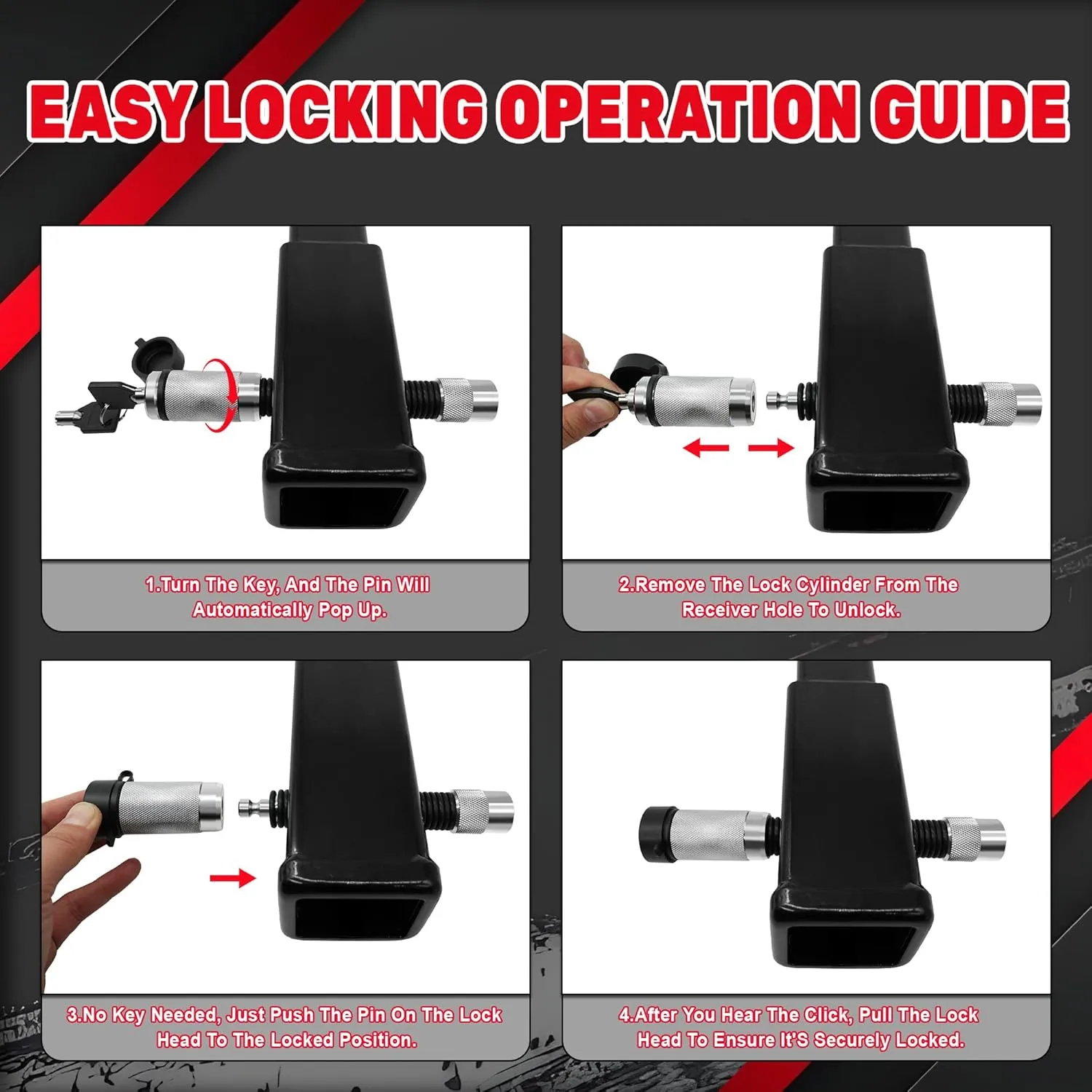 EASY LOCKING OPERATION GUIDE

1.Turn The Key, And The Pin Will Automatically Pop Up.

2.Remove The Lock Cylinder From The Receiver Hole To Unlock.

3.No Key Needed, Just Push The Pin On The Lock Head To The Locked Position.

4.After You Hear The Click, Pull The Lock Head To Ensure It'S Securely Locked.