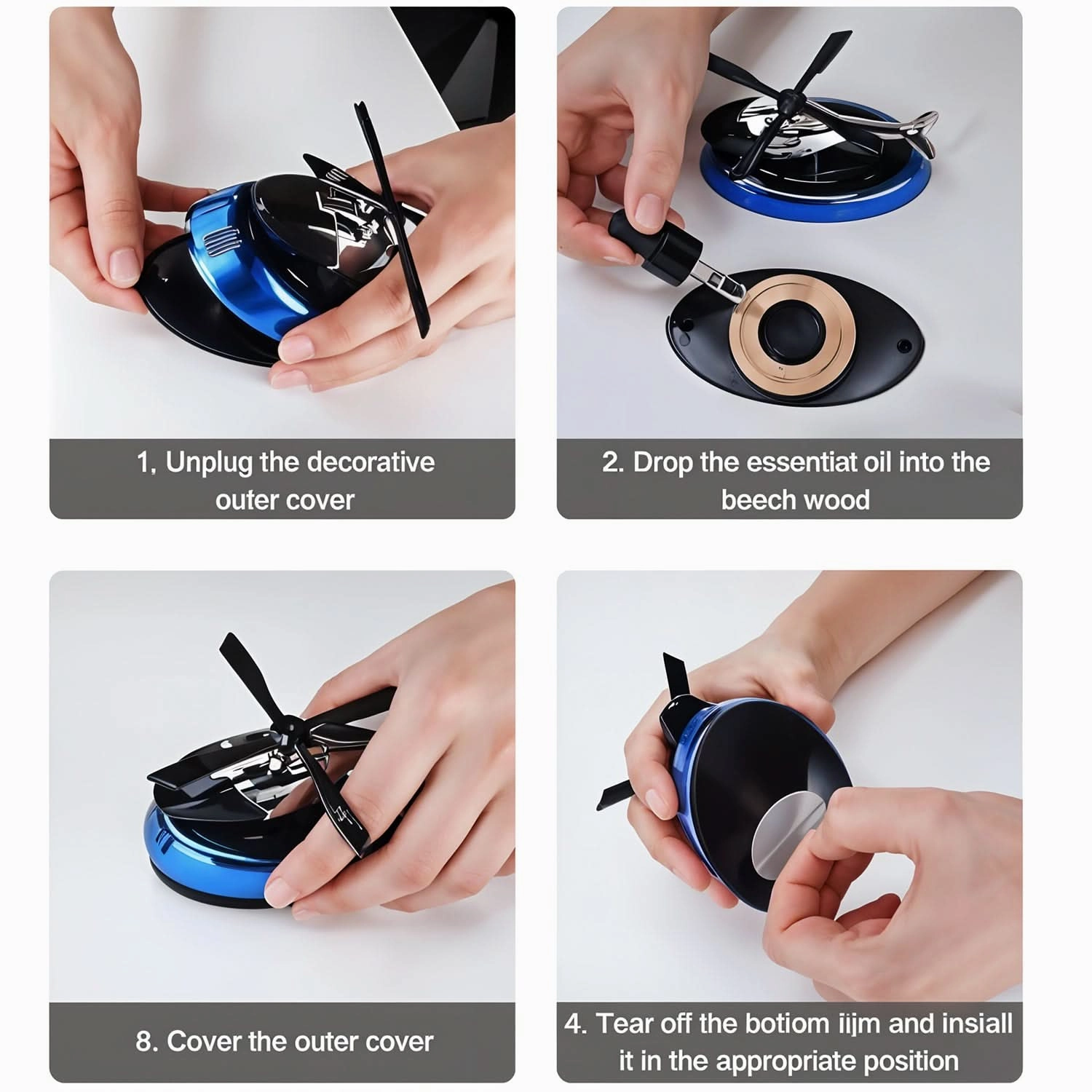 1, Unplug the decorative outer cover

2. Drop the essentiat oil into the beech wood

8. Cover the outer cover

4. Tear off the botiom iijm and insiall it in the appropriate position