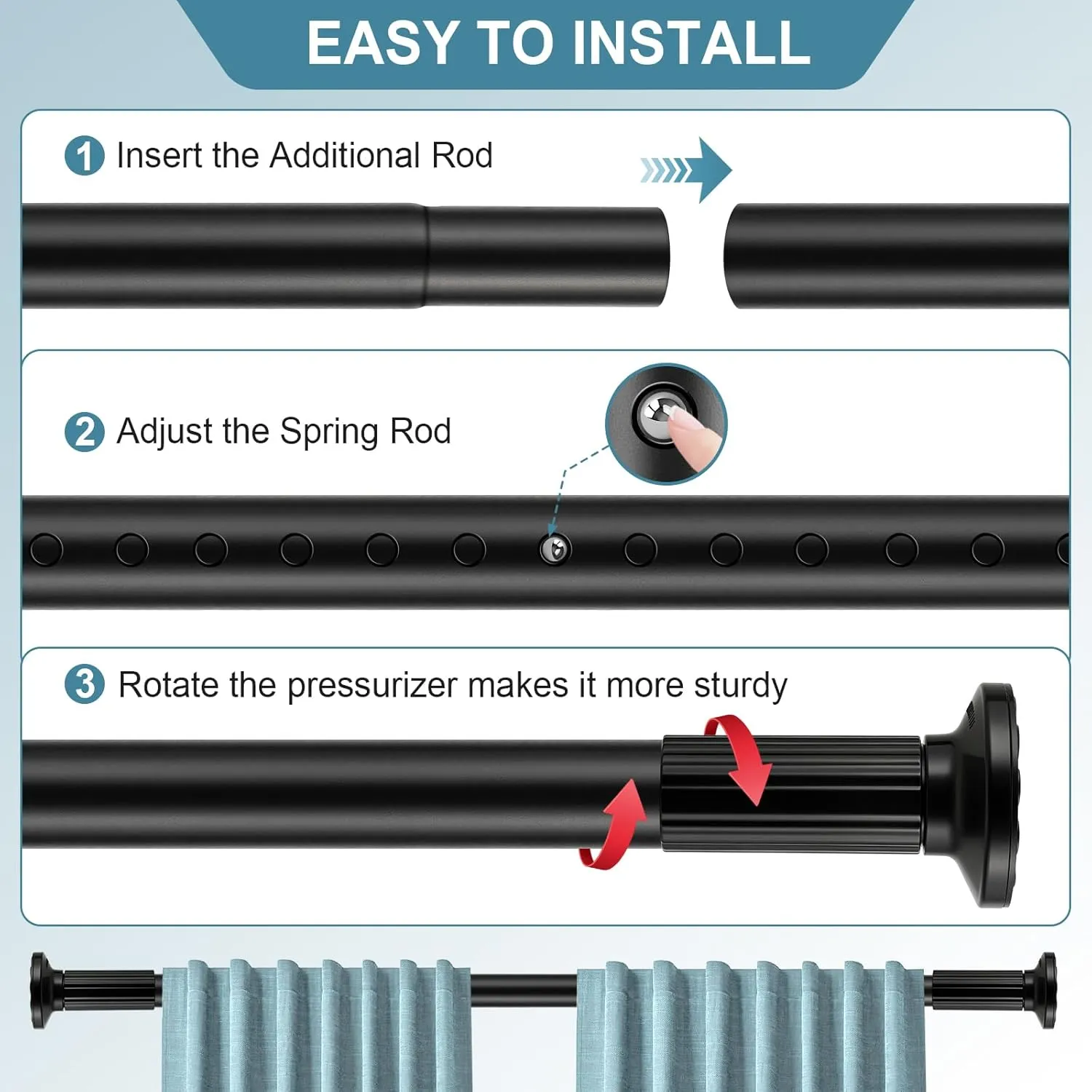 EASY TO INSTALL

1 Insert the Additional Rod

2 Adjust the Spring Rod

3 Rotate the pressurizer makes it more sturdy