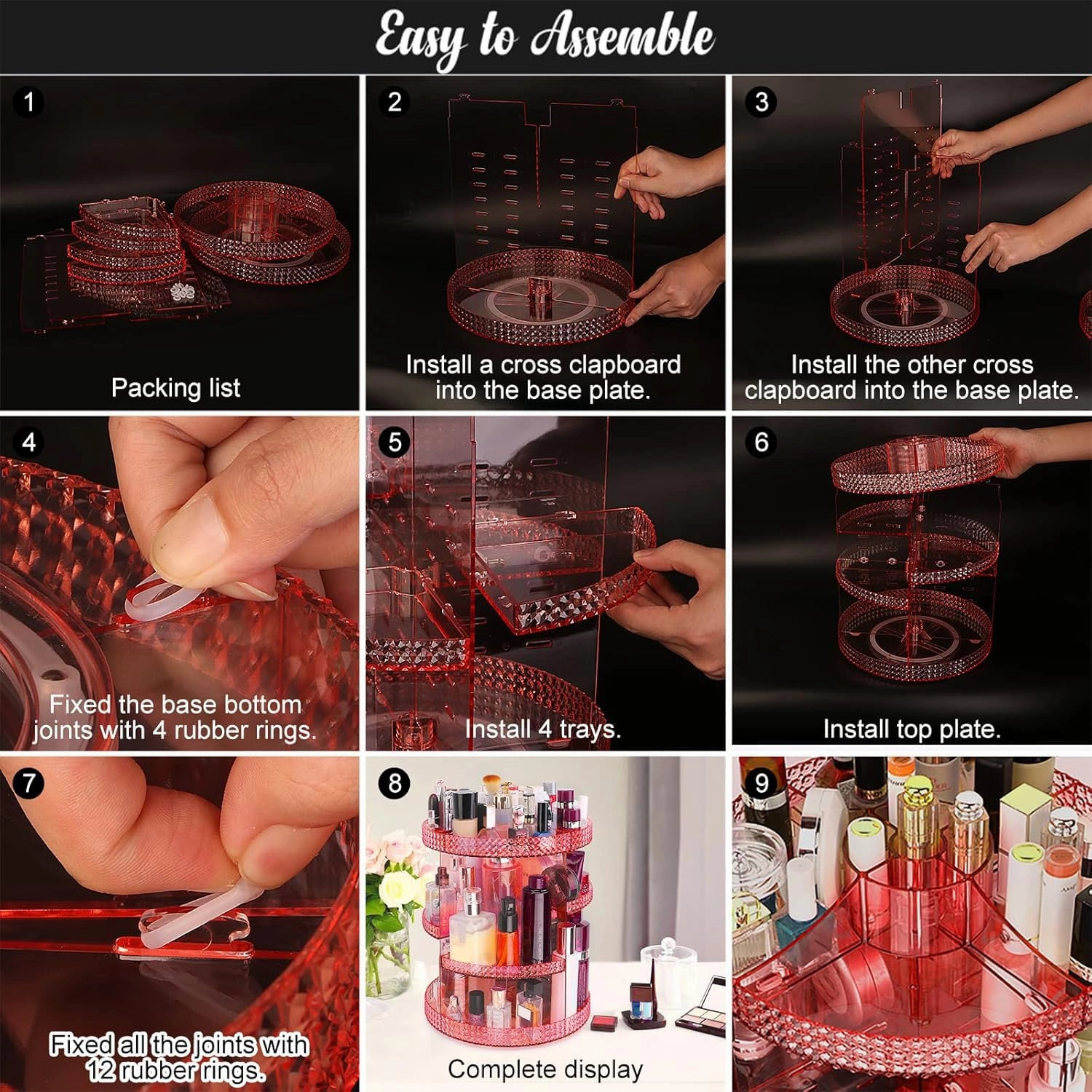 Easy to Assemble

1
Packing list

2
Install a cross clapboard into the base plate.

3
Install the other cross clapboard into the base plate.

4
Fixed the base bottom joints with 4 rubber rings.

5
Install 4 trays.

6
Install top plate.

7
Fixed all the joints with 12 rubber rings.

8
Complete display

9