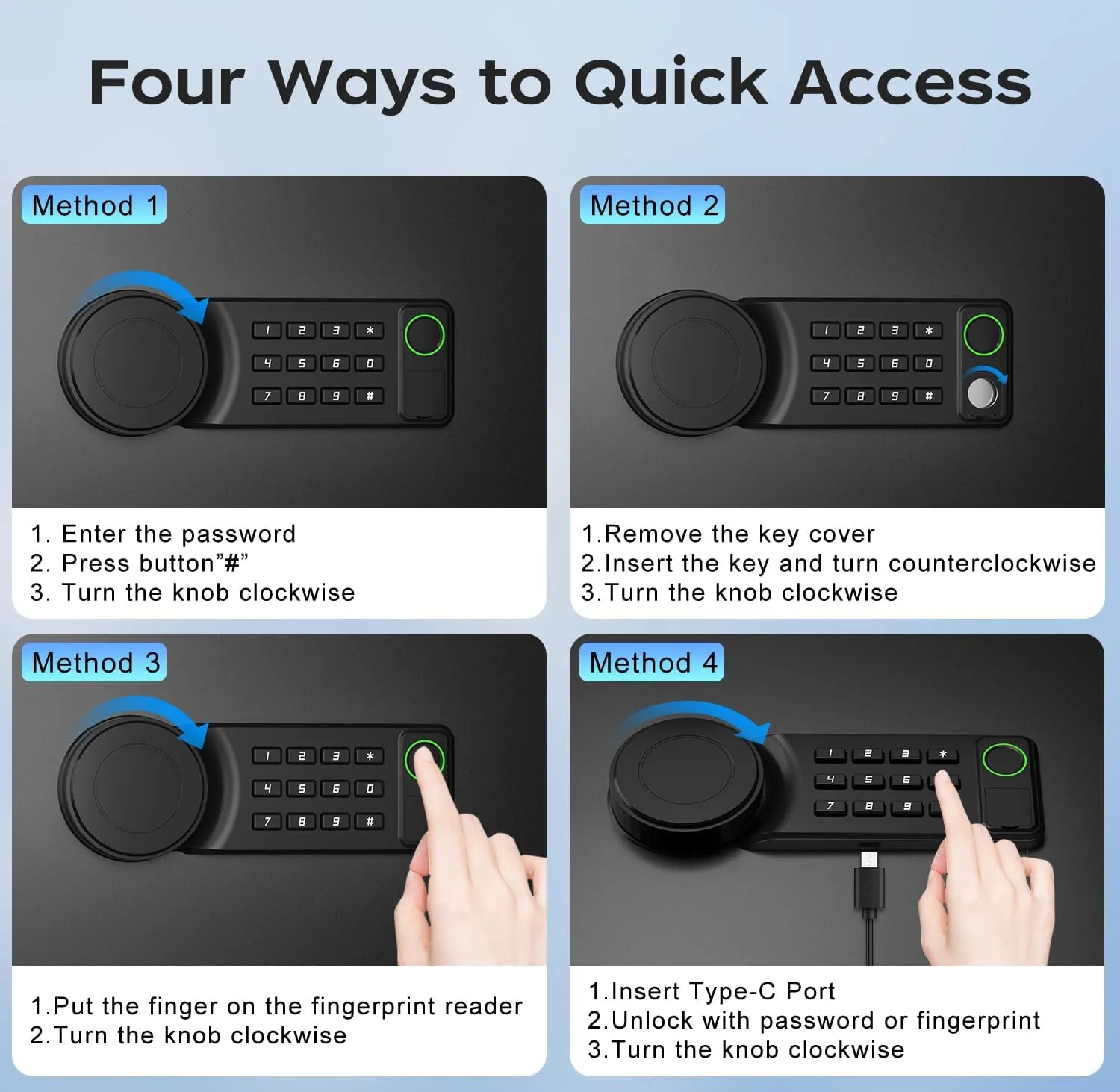 Four Ways to Quick Access

Method 1

1 2 3 *
4 5 6 0
7 8 9 #

1. Enter the password
2. Press button”#”
3. Turn the knob clockwise

Method 2

1 2 3 *
4 5 6 0
7 8 9 #

1.Remove the key cover
2.Insert the key and turn counterclockwise
3.Turn the knob clockwise

Method 3

1 2 3 *
4 5 6 0
7 8 9 #

1.Put the finger on the fingerprint reader
2.Turn the knob clockwise

Method 4

1 2 3 *
4 5 6
7 8 9

1.Insert Type-C Port
2.Unlock with password or fingerprint
3.Turn the knob clockwise