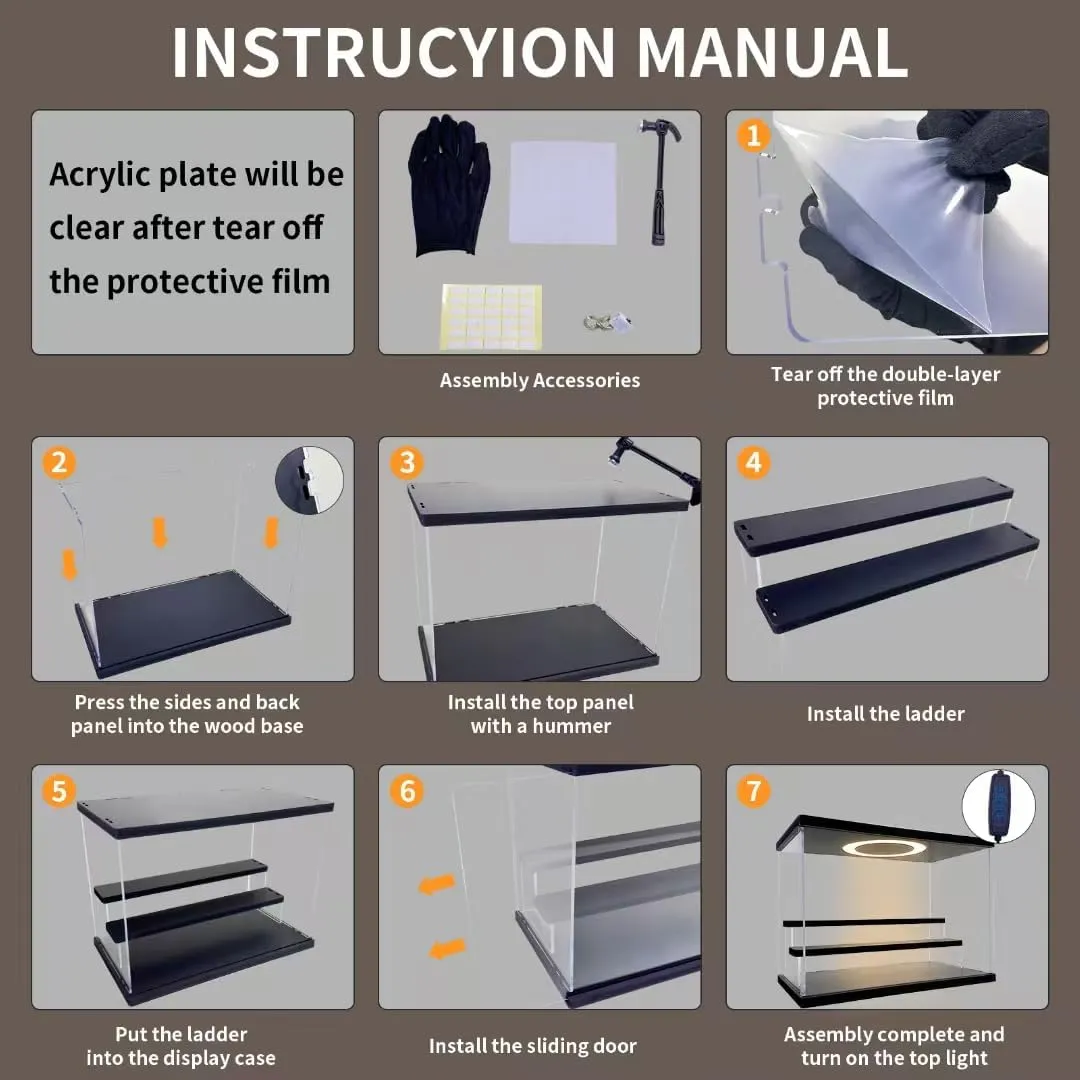 INSTRUCYION MANUAL

Acrylic plate will be clear after tear off the protective film

Assembly Accessories

1

Tear off the double-layer protective film

2

Press the sides and back panel into the wood base

3

Install the top panel with a hummer

4

Install the ladder

5

Put the ladder into the display case

6

Install the sliding door

7

Assembly complete and turn on the top light